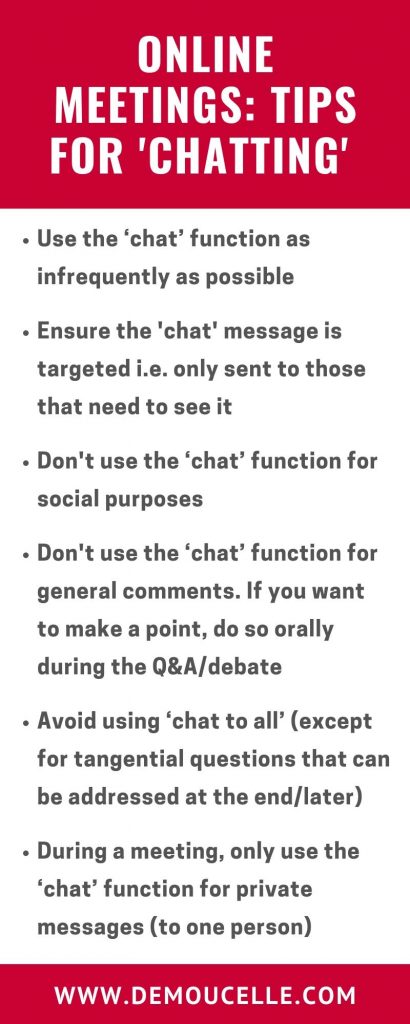 ONLINE MEETINGS: TIPS FOR 'CHATTING'

• Use the ‘chat’ function as infrequently as possible

• Ensure the 'chat' message is targeted i.e. only sent to those that need to see it

• Don't use the ‘chat’ function for social purposes

• Don't use the ‘chat’ function for general comments. If you want to make a point, do so orally during the Q&A/debate

• Avoid using ‘chat to all’ (except for tangential questions that can be addressed at the end/later)

• During a meeting, only use the ‘chat’ function for private messages (to one person)

WWW.DEMOUCELLE.COM